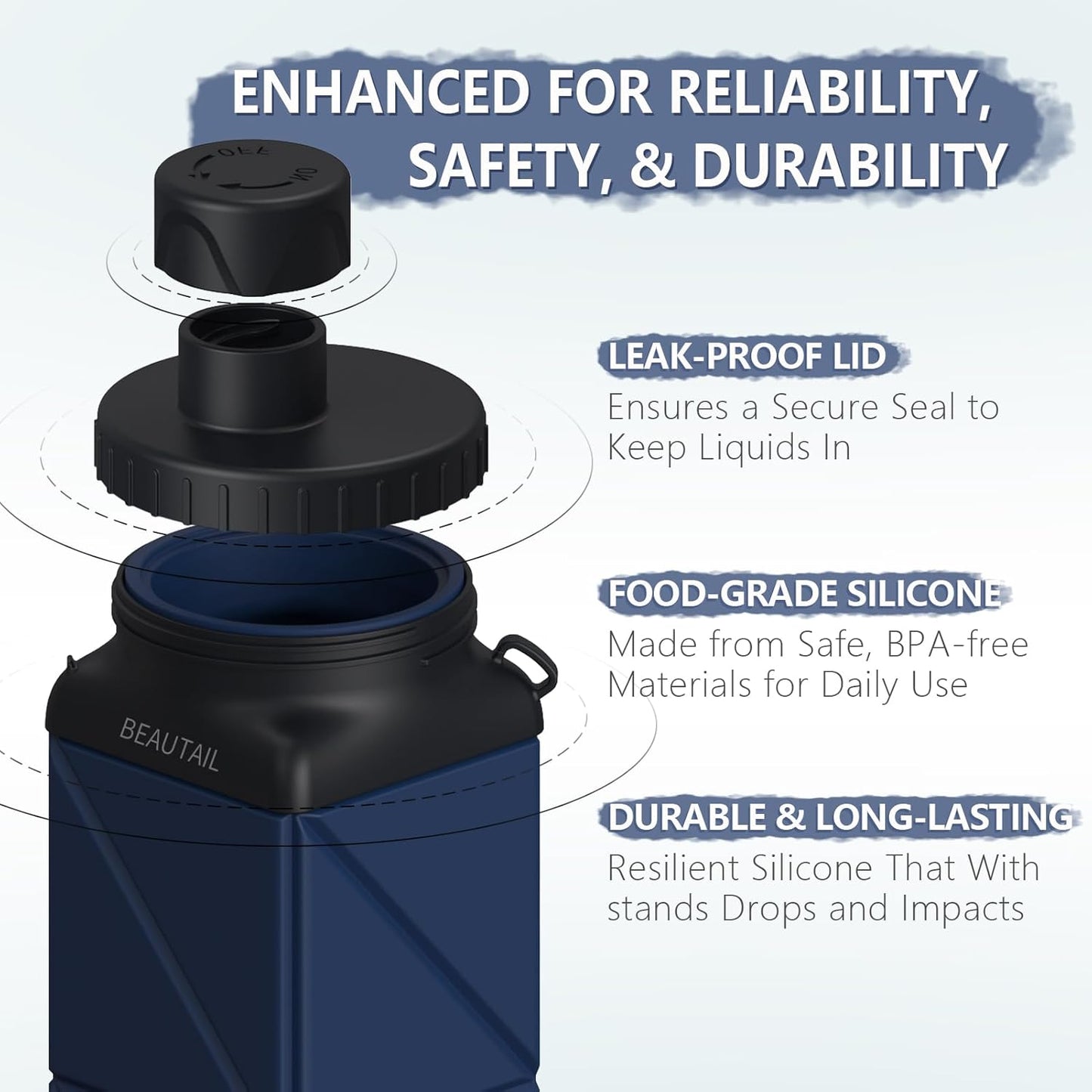 ENHANCED FOR RELIABILITY, SAFETY, & DURABILITY

OFF
ON

LEAK-PROOF LID
Ensures a Secure Seal to Keep Liquids In

FOOD-GRADE SILICONE
Made from Safe, BPA-free Materials for Daily Use

BEAUTAIL

DURABLE & LONG-LASTING
Resilient Silicone That With stands Drops and Impacts